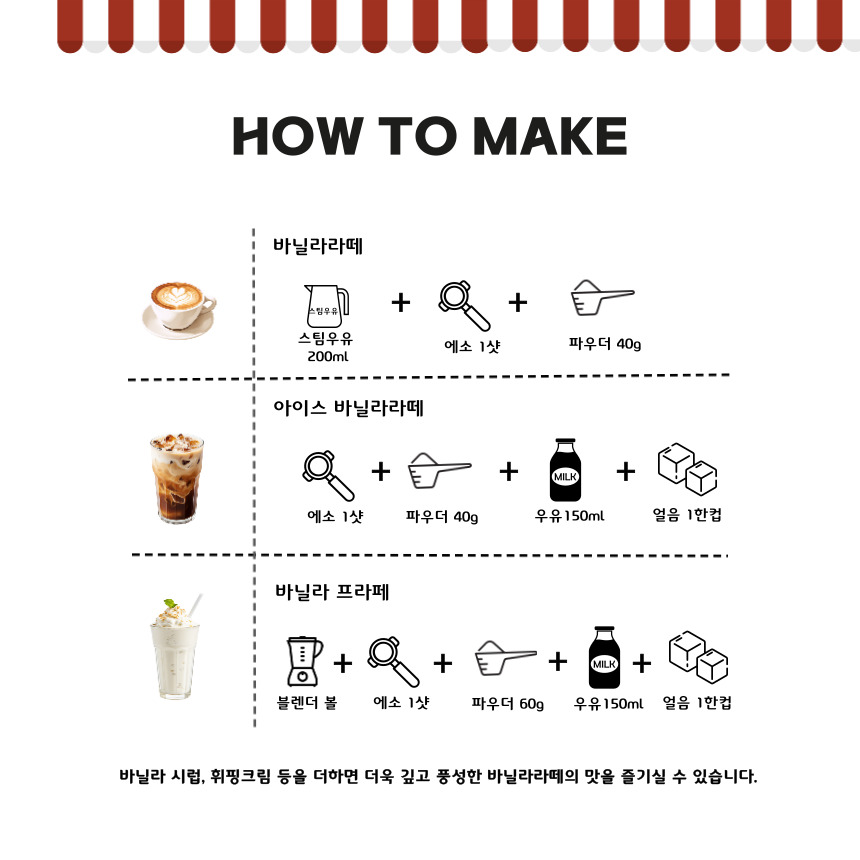 HOW TO MAKE

바닐라라떼

스팀우유

스팀우유
200ml

+

에소 1샷

+

파우더 40g

아이스 바닐라라떼

에소 1샷

+

파우더 40g

+

MILK

우유150ml

+

얼음 1한컵

바닐라 프라페

블렌더 볼

+

에소 1샷

+

파우더 60g

+

MILK

우유150ml

+

얼음 1한컵

바닐라 시럽, 휘핑크림 등을 더하면 더욱 깊고 풍성한 바닐라라떼의 맛을 즐기실 수 있습니다.